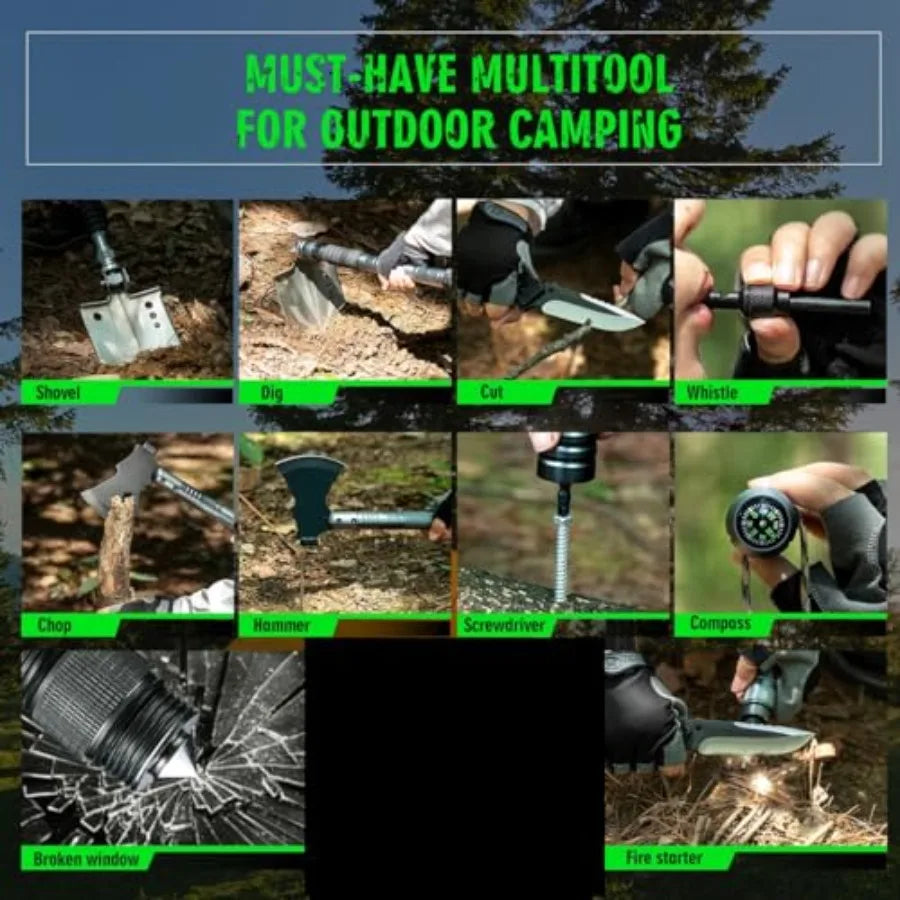 MUST-HAVE MULTITOOL FOR OUTDOOR CAMPING

Shovel

Dig

Cut

Whistle

Chop

Hammer

Screwdriver

Compass

Broken window

Fire starter