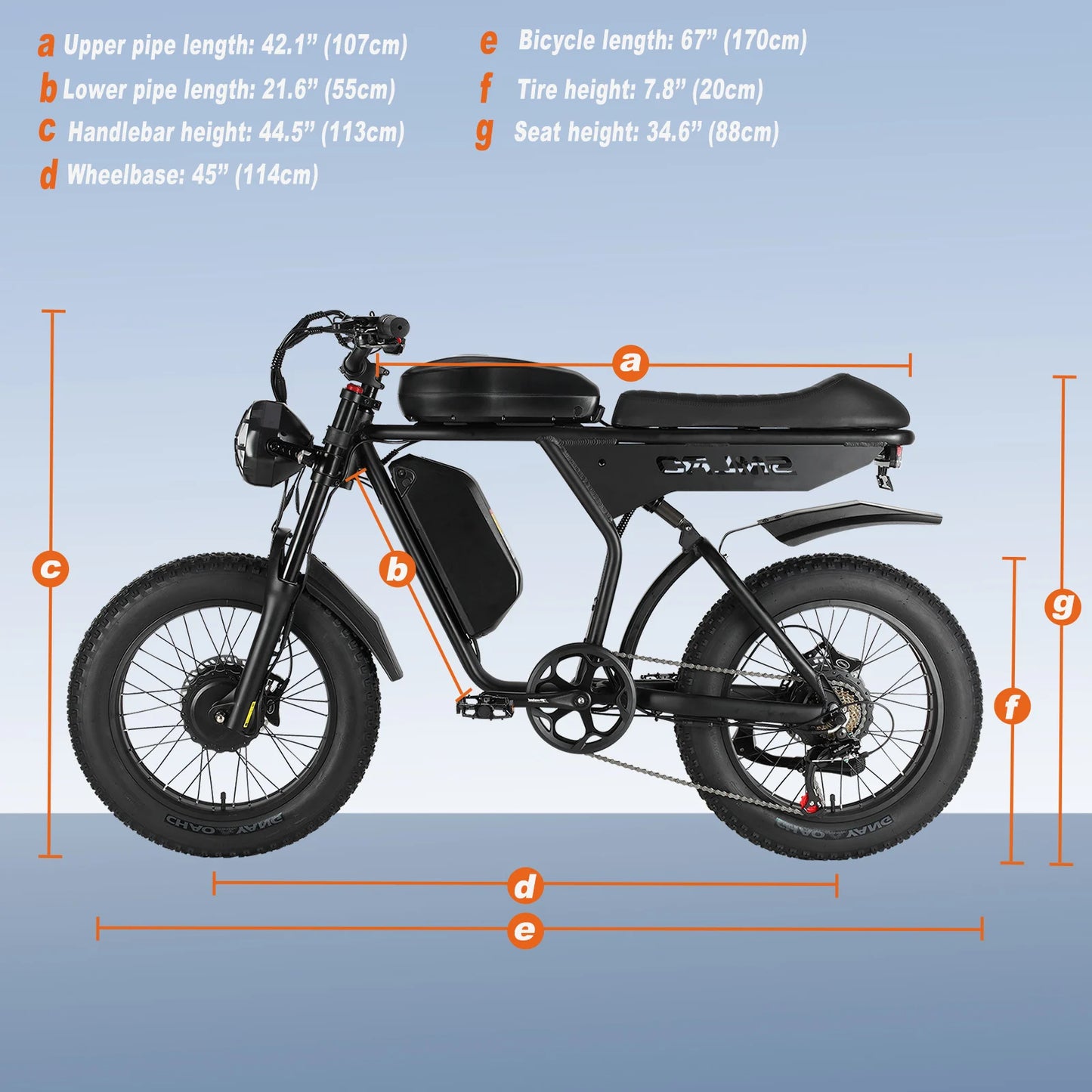 a Upper pipe length: 42.1” (107cm)
b Lower pipe length: 21.6” (55cm)
c Handlebar height: 44.5” (113cm)
d Wheelbase: 45” (114cm)

e Bicycle length: 67” (170cm)
f Tire height: 7.8” (20cm)
g Seat height: 34.6” (88cm)

a
b
c
g
f
d
e

CHAO YANG
CHAO YANG