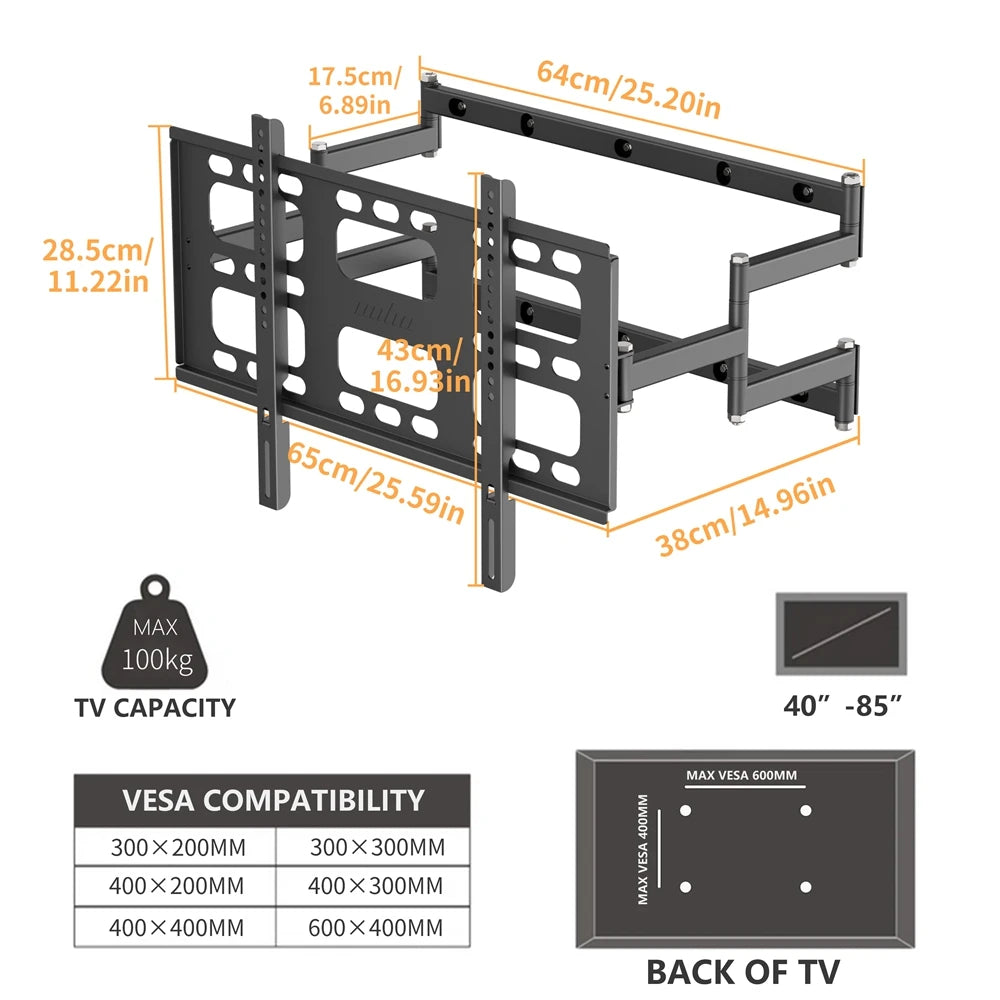 17.5cm/ 6.89in

64cm/25.20in

28.5cm/ 11.22in

43cm/ 16.93in

65cm/25.59in

38cm/14.96in

MAX 100kg

TV CAPACITY

40” -85”

| VESA COMPATIBILITY | |
|---|---|
| 300×200MM | 300×300MM |
| 400×200MM | 400×300MM |
| 400×400MM | 600×400MM |

MAX VESA 600MM

MAX VESA 400MM

BACK OF TV